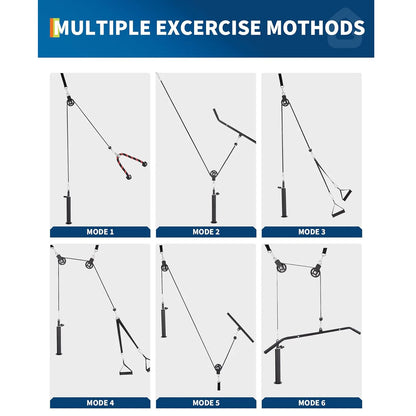 MULTIPLE EXCERCISE MOTHODS

MODE 1

MODE 2

MODE 3

MODE 4

MODE 5

MODE 6