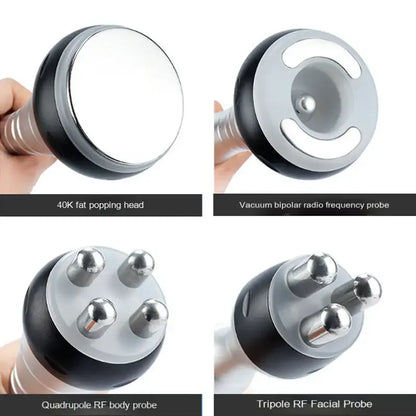 40K fat popping head

Vacuum bipolar radio frequency probe

Quadrupole RF body probe

Tripole RF Facial Probe