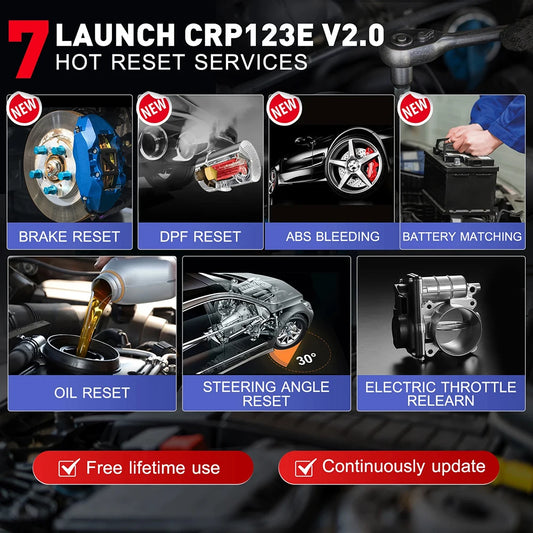 7 LAUNCH CRP123E V2.0
HOT RESET SERVICES

NEW
BRAKE RESET

NEW
DPF RESET

NEW
ABS BLEEDING

NEW
BATTERY MATCHING

OIL RESET

30°
STEERING ANGLE RESET

ELECTRIC THROTTLE RELEARN

Free lifetime use

Continuously update